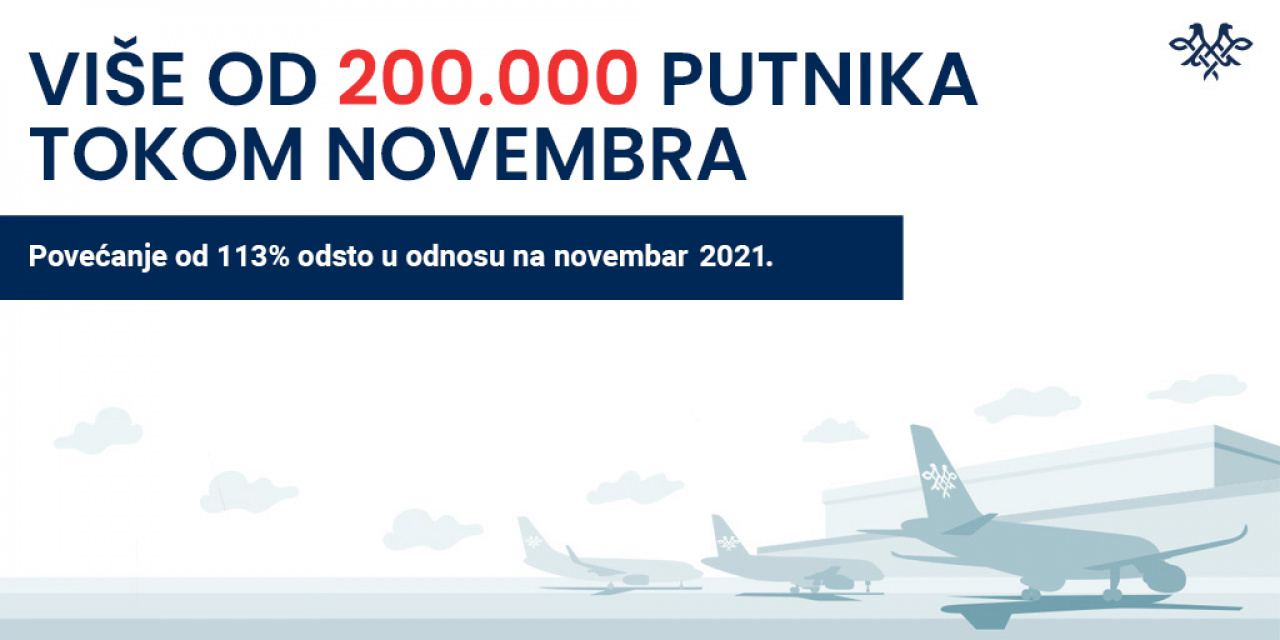 VIŠE OD 200.000 PUTNIKA TOKOM NOVEMBRA

Povećanje od 113% odsto u odnosu na novembar 2021.