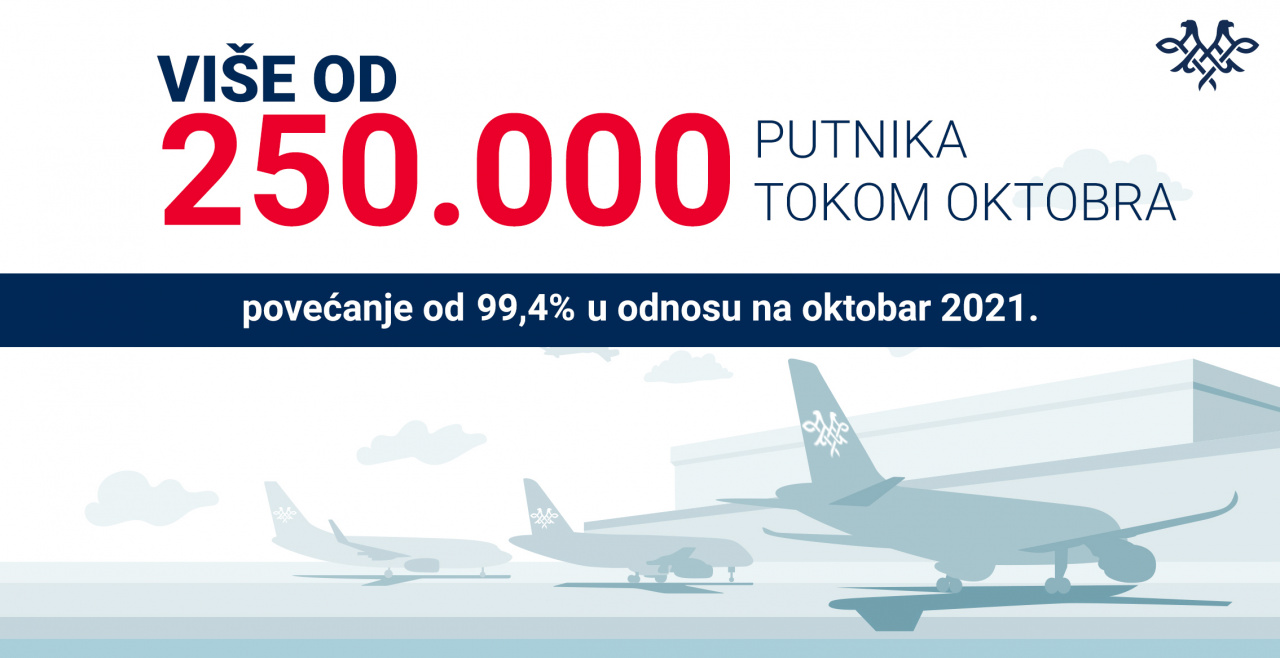 VIŠE OD
250.000 PUTNIKA TOKOM OKTOBRA

povećanje od 99,4% u odnosu na oktobar 2021.