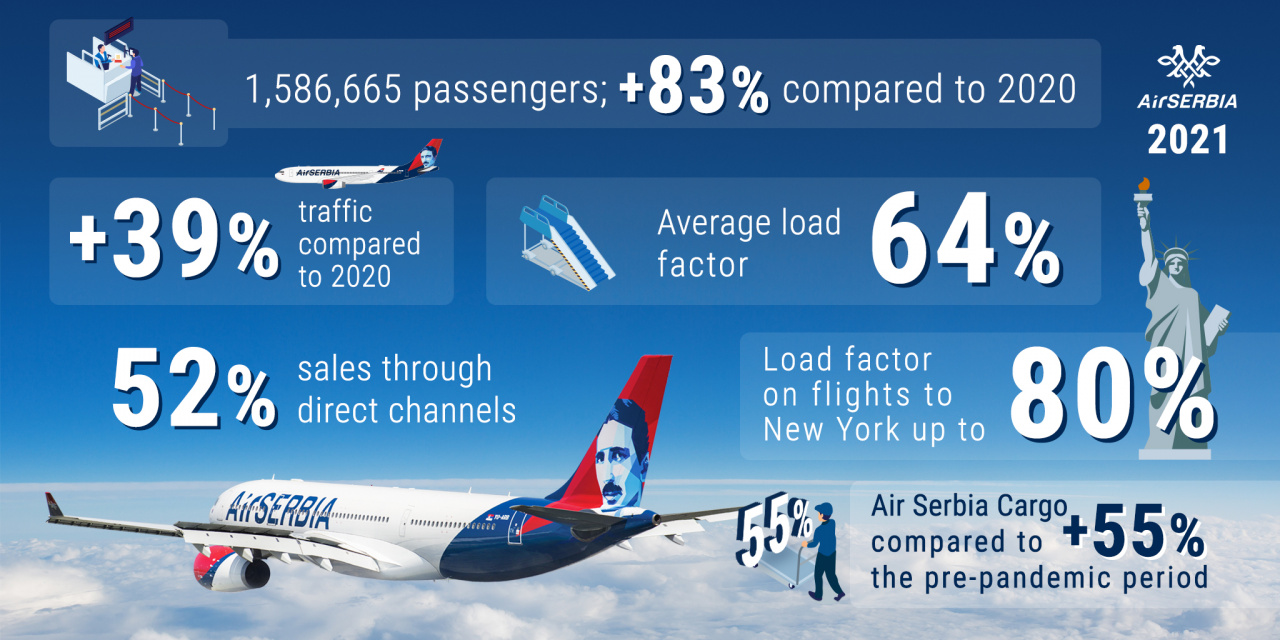 1,586,665 passengers; +83% compared to 2020

AirSERBIA
2021

AirSERBIA

+39% traffic compared to 2020

Average load factor 64%

52% sales through direct channels

Load factor on flights to New York up to 80%

AirSERBIA

55%

Air Serbia Cargo compared to the pre-pandemic period +55%