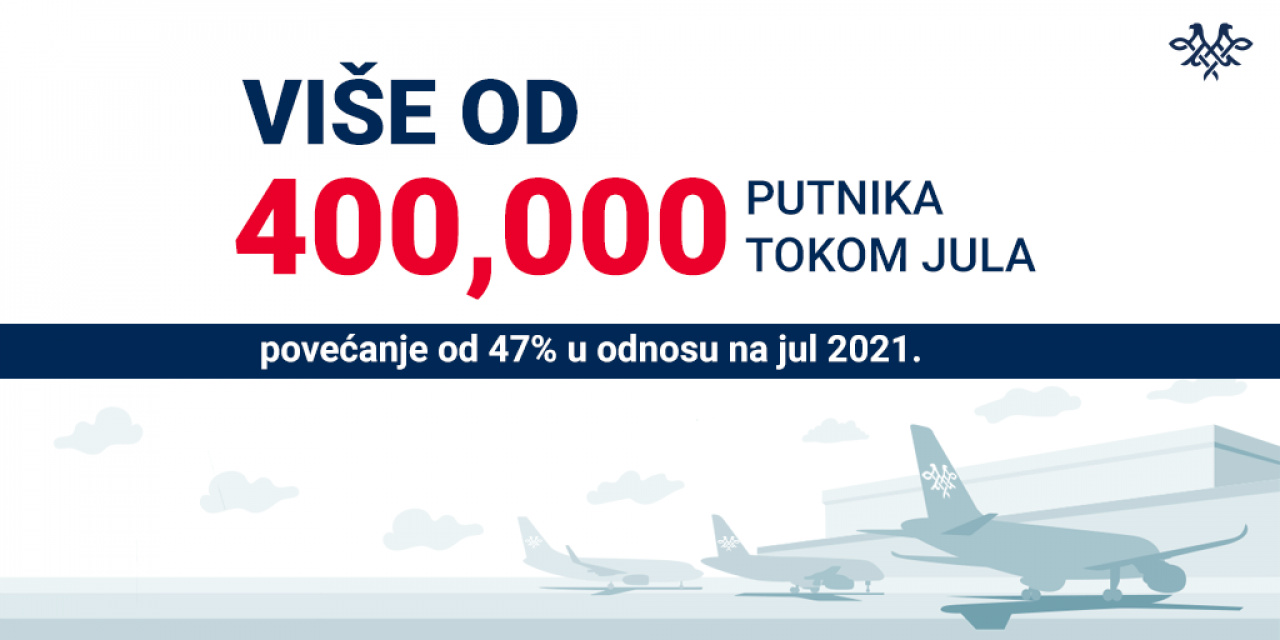 VIŠE OD
400,000 PUTNIKA TOKOM JULA

povećanje od 47% u odnosu na jul 2021.