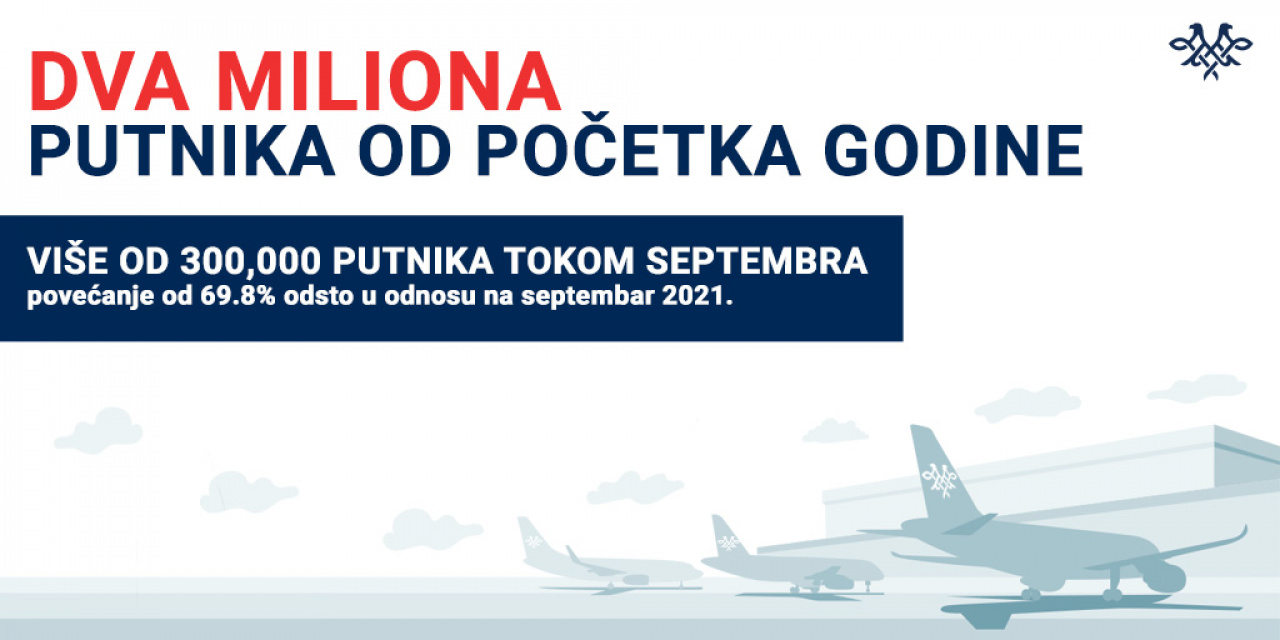 DVA MILIONA
PUTNIKA OD POČETKA GODINE

VIŠE OD 300,000 PUTNIKA TOKOM SEPTEMBRA
povećanje od 69.8% odsto u odnosu na septembar 2021.